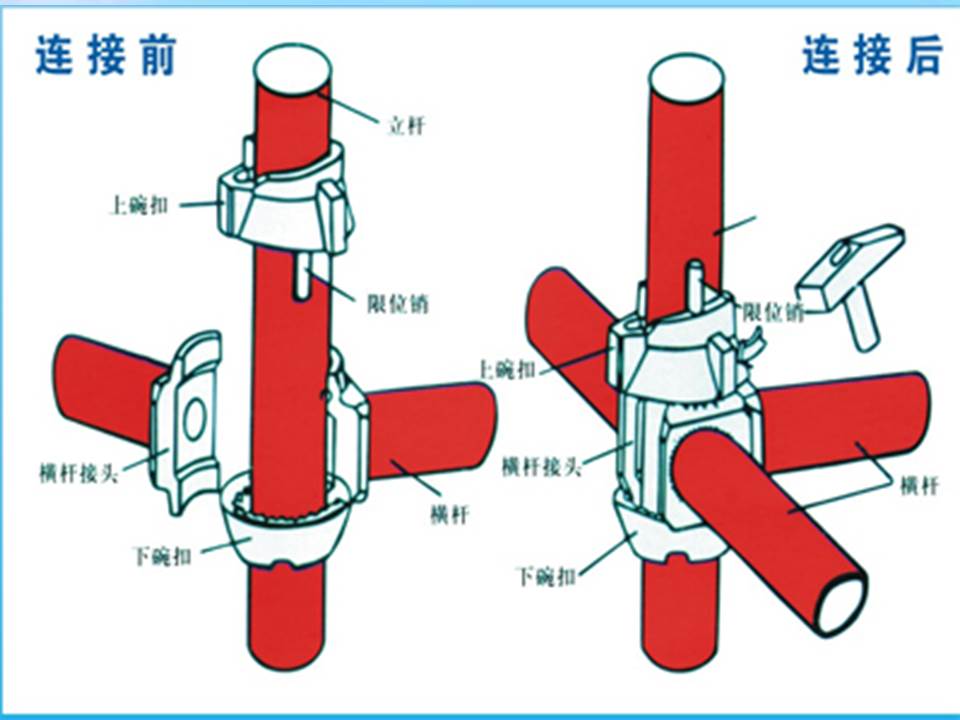 连接前

立杆

上碗扣

限位销

横杆接头

横杆

下碗扣

连接后

限位销

上碗扣

横杆接头

横杆

下碗扣